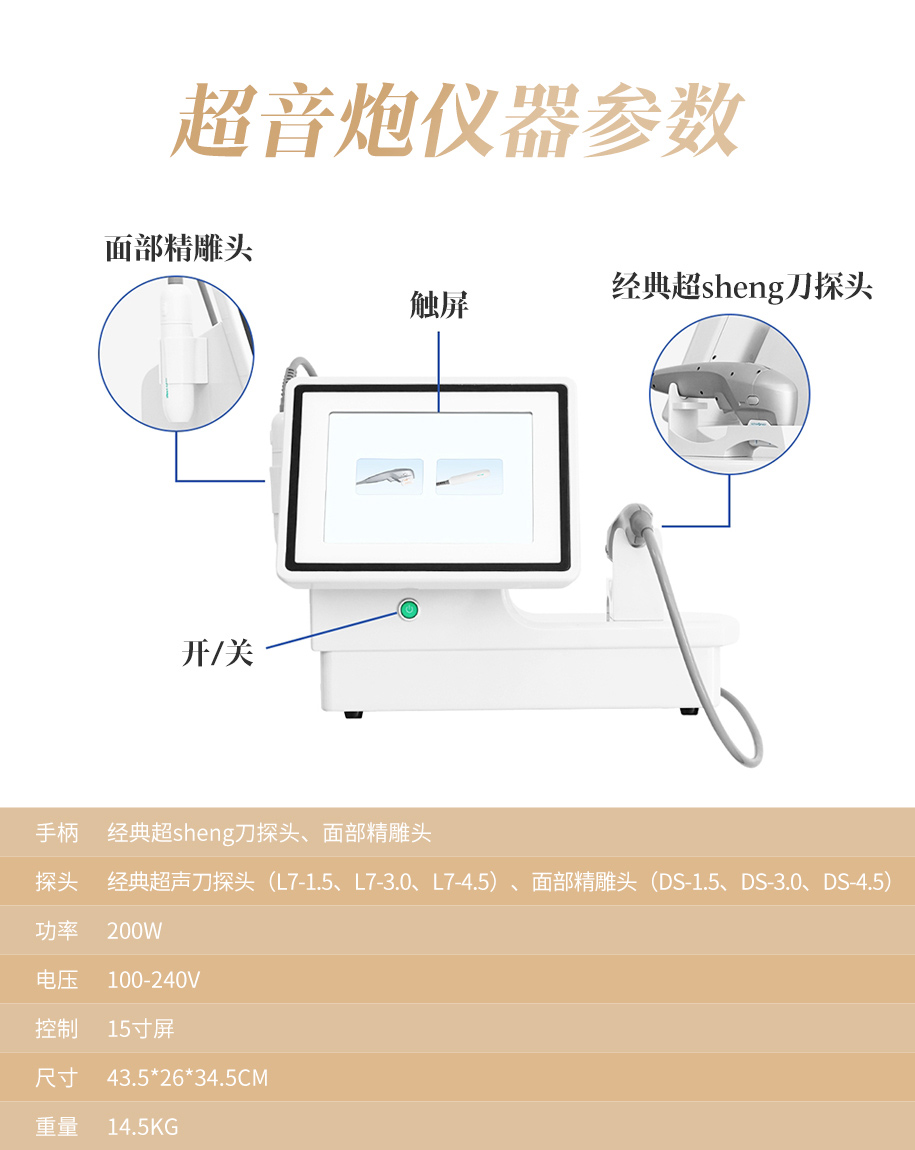 超音炮仪器参数

面部精雕头

触屏

经典超sheng刀探头

开/关

| 手柄 | 经典超sheng刀探头、面部精雕头 |
|---|---|
| 探头 | 经典超声刀探头（L7-1.5、L7-3.0、L7-4.5）、面部精雕头（DS-1.5、DS-3.0、DS-4.5） |
| 功率 | 200W |
| 电压 | 100-240V |
| 控制 | 15寸屏 |
| 尺寸 | 43.5*26*34.5CM |
| 重量 | 14.5KG |